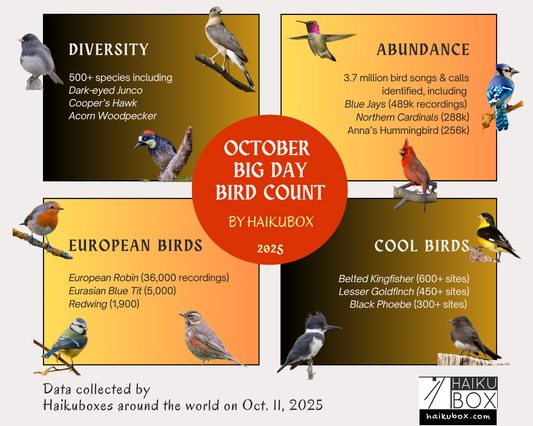 DIVERSITY

500+ species including
Dark-eyed Junco
Cooper's Hawk
Acorn Woodpecker

ABUNDANCE

3.7 million bird songs & calls identified, including
Blue Jays (489k recordings)
Northern Cardinals (288k)
Anna's Hummingbird (256k)

OCTOBER BIG DAY BIRD COUNT

BY HAIKUBOX

2025

EUROPEAN BIRDS

European Robin (36,000 recordings)
Eurasian Blue Tit (5,000)
Redwing (1,900)

COOL BIRDS

Belted Kingfisher (600+ sites)
Lesser Goldfinch (450+ sites)
Black Phoebe (300+ sites)

Data collected by
Haikuboxes around the world on Oct. 11, 2025

HAIKU BOX
haikubox.com